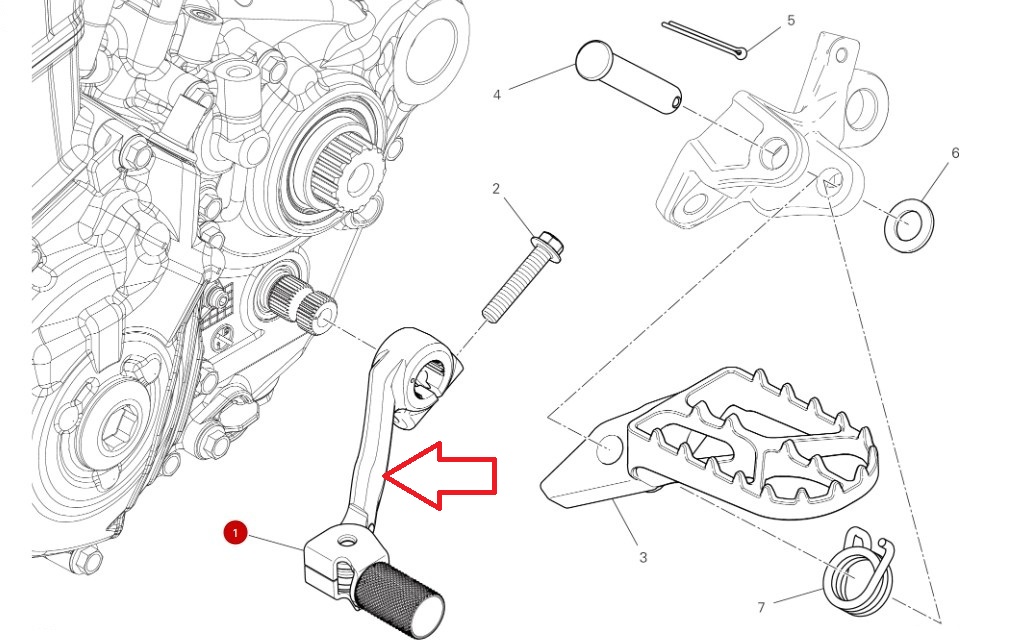 5
4
6
2
1
3
7