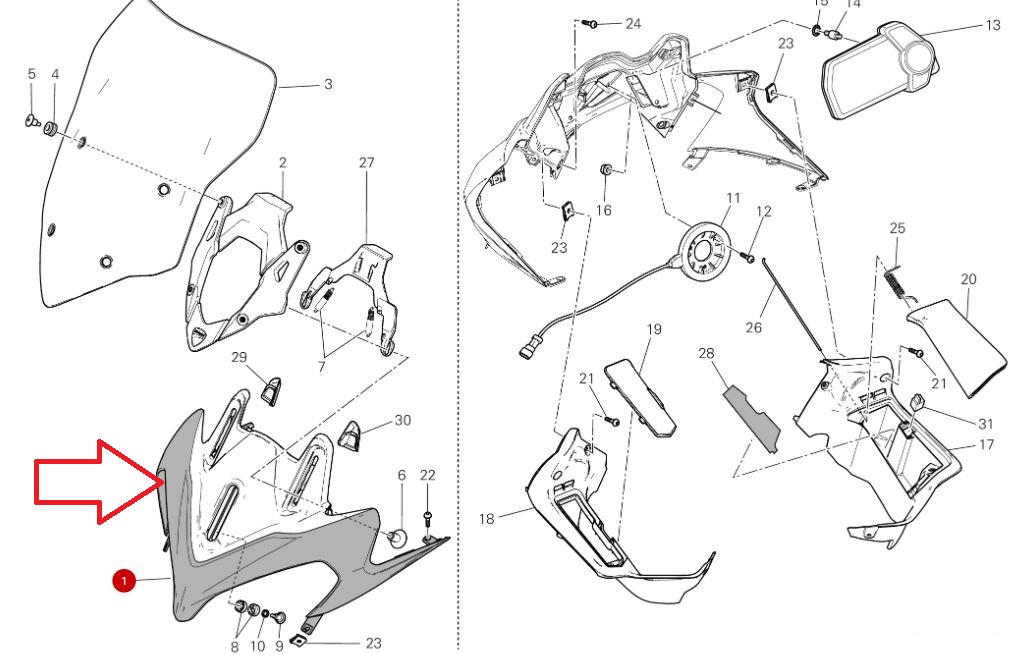 5
4
3
2
27
7
29
30
6
22
1
8
10
9
23
24
15
14
13
23
16
23
11
12
25
20
26
19
28
21
21
31
17
18